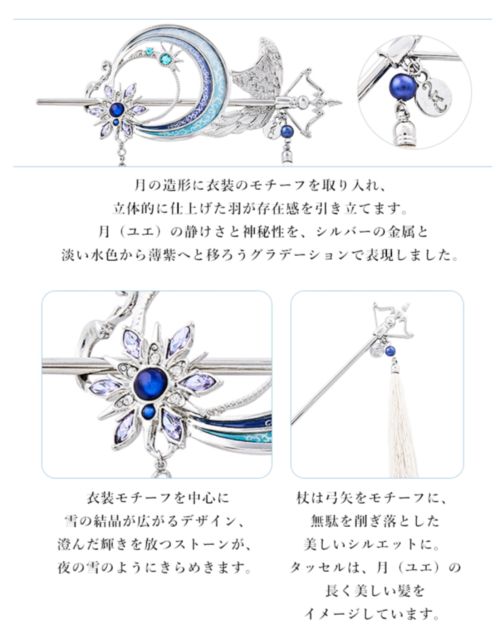 月の造形に衣装のモチーフを取り入れ、
立体的に仕上げた羽が存在感を引き立てます。
月（ユエ）の静けさと神秘性を、シルバーの金属と
淡い水色から薄紫へと移ろうグラデーションで表現しました。

衣装モチーフを中心に
雪の結晶が広がるデザイン、
澄んだ輝きを放つストーンが、
夜の雪のようにきらめきます。

杖は弓矢をモチーフに、
無駄を削ぎ落とした
美しいシルエットに。
タッセルは、月（ユエ）の
長く美しい髪を
イメージしています。