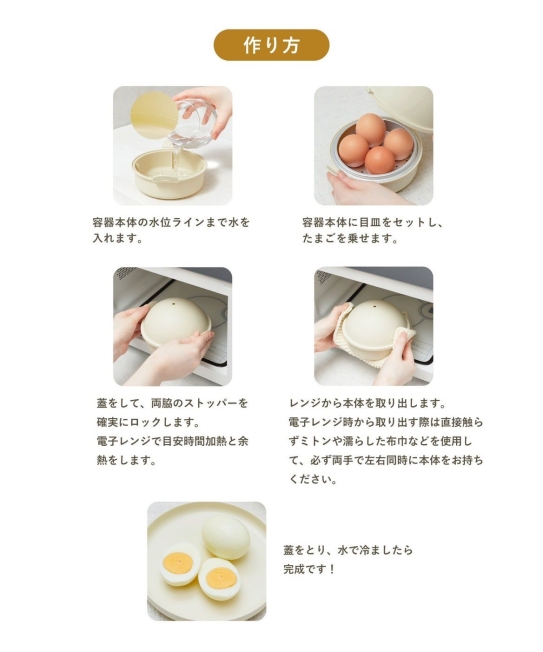 作り方

容器本体の水位ラインまで水を入れます。

容器本体に目皿をセットし、たまごを乗せます。

蓋をして、両脇のストッパーを確実にロックします。
電子レンジで目安時間加熱と余熱をします。

レンジから本体を取り出します。
電子レンジ時から取り出す際は直接触らずミトンや濡らした布巾などを使用して、必ず両手で左右同時に本体をお持ちください。

蓋をとり、水で冷ましたら完成です！