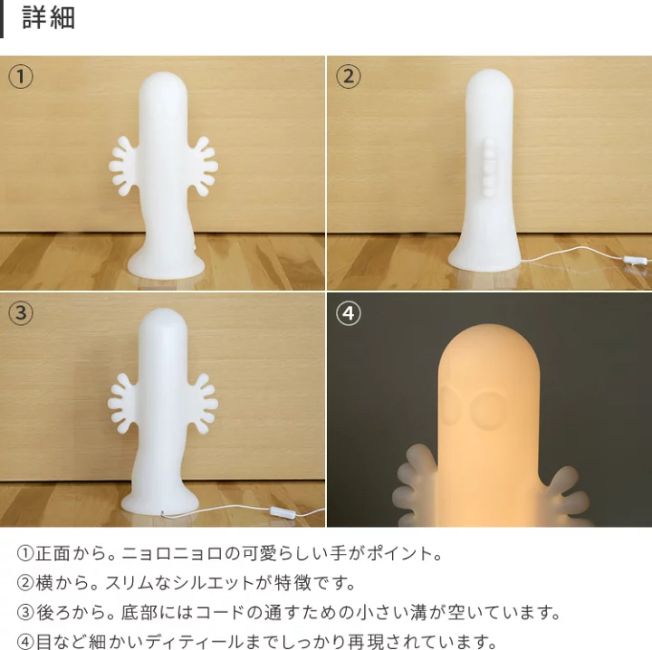 詳細

①

②

③

④

①正面から。ニョロニョロの可愛らしい手がポイント。
②横から。スリムなシルエットが特徴です。
③後ろから。底部にはコードの通すための小さい溝が空いています。
④目など細かいディティールまでしっかり再現されています。